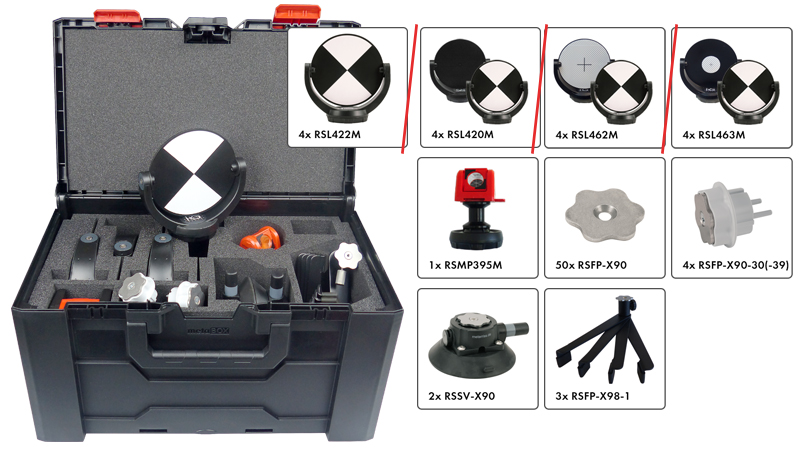 4x RSL422M

4x RSL420M

4x RSL462M

4x RSL463M

1x RSMP395M

50x RSFP-X90

4x RSFP-X90-30(-39)

2x RSSV-X90

3x RSFP-X98-1